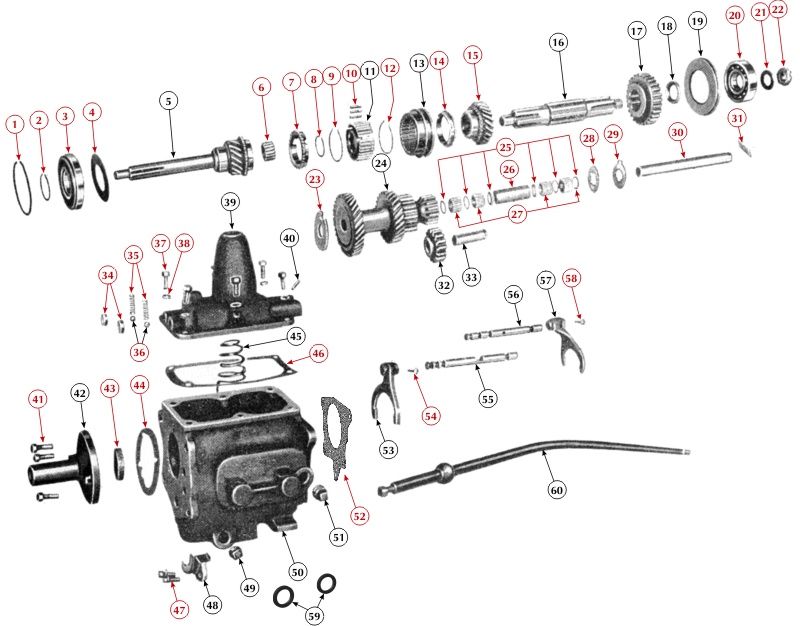 1 2 3 4 5 6 7 8 9 10 11 12 13 14 15 16 17 18 19 20 21 22 23 24 25 26 27 28 29 30 31 32 33 34 35 36 37 38 39 40 41 42 43 44 45 46 47 48 49 50 51 52 53 54 55 56 57 58 59 60